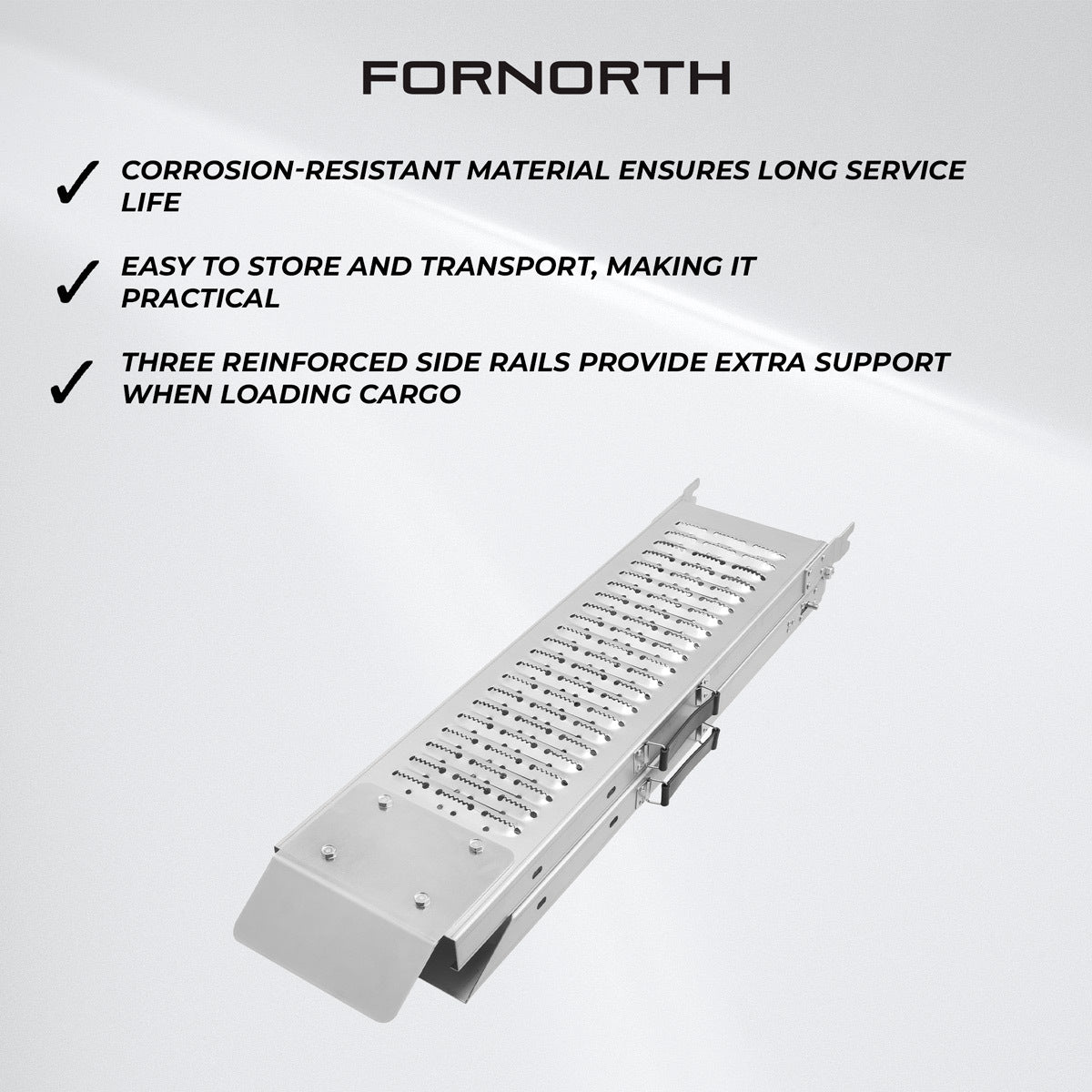 FORNORTH

✓ CORROSION-RESISTANT MATERIAL ENSURES LONG SERVICE LIFE

✓ EASY TO STORE AND TRANSPORT, MAKING IT PRACTICAL

✓ THREE REINFORCED SIDE RAILS PROVIDE EXTRA SUPPORT WHEN LOADING CARGO