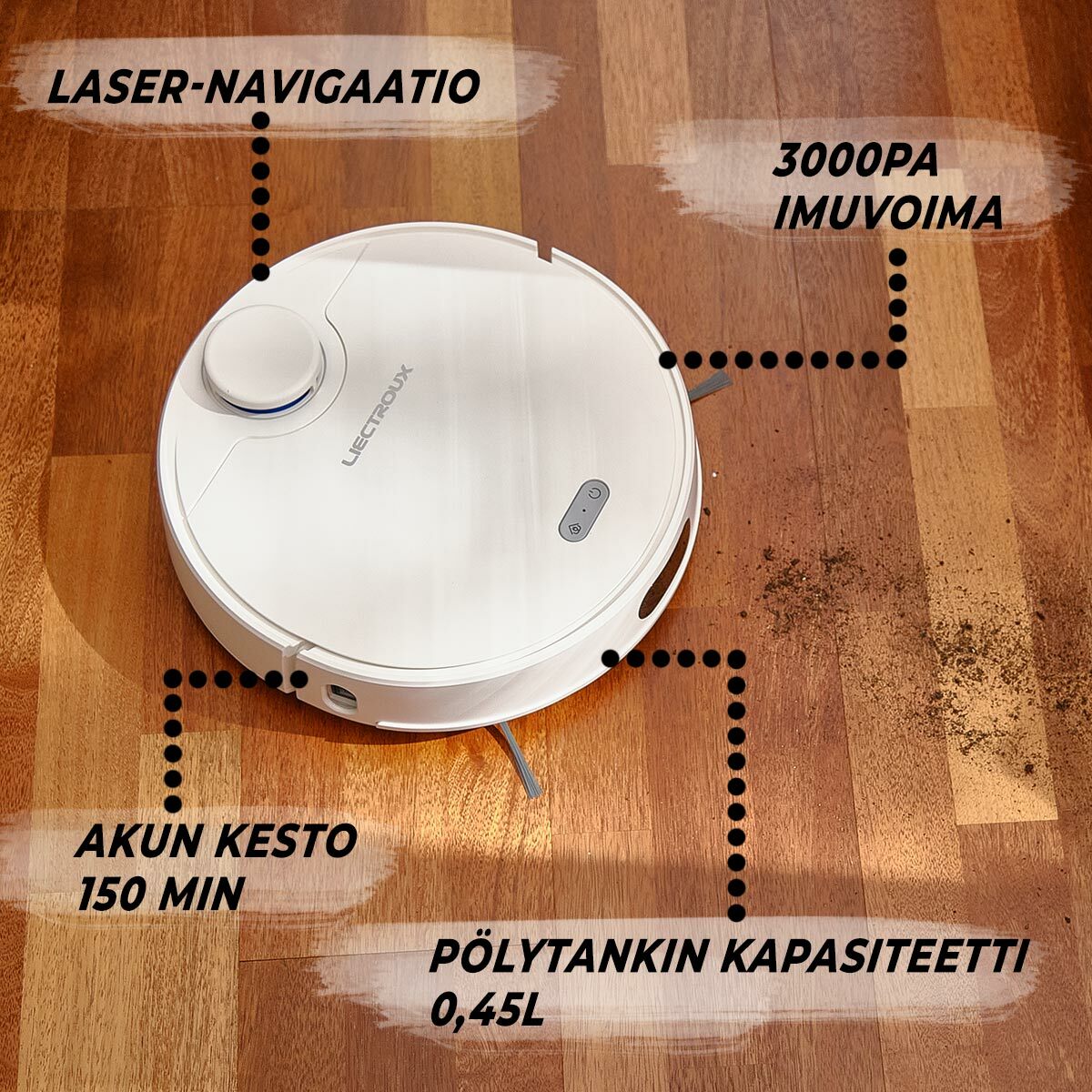 LASER-NAVIGAATIO

3000PA IMUVOIMA

LIECTROUX

AKUN KESTO 150 MIN

PÖLYTANKIN KAPASITEETTI 0,45L