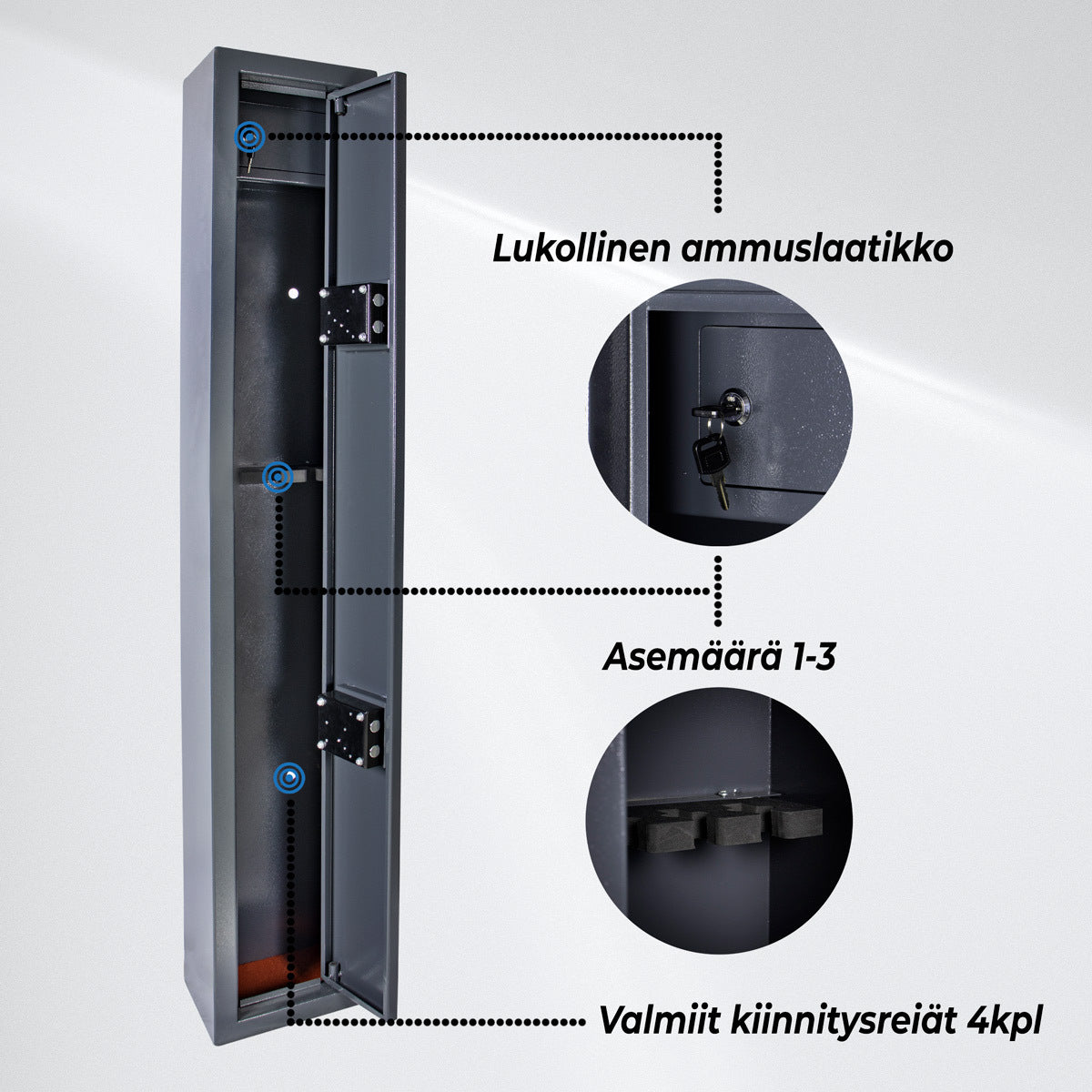 Lukollinen ammuslaatikko

Asemäärä 1-3

Valmiit kiinnitysreiät 4kpl