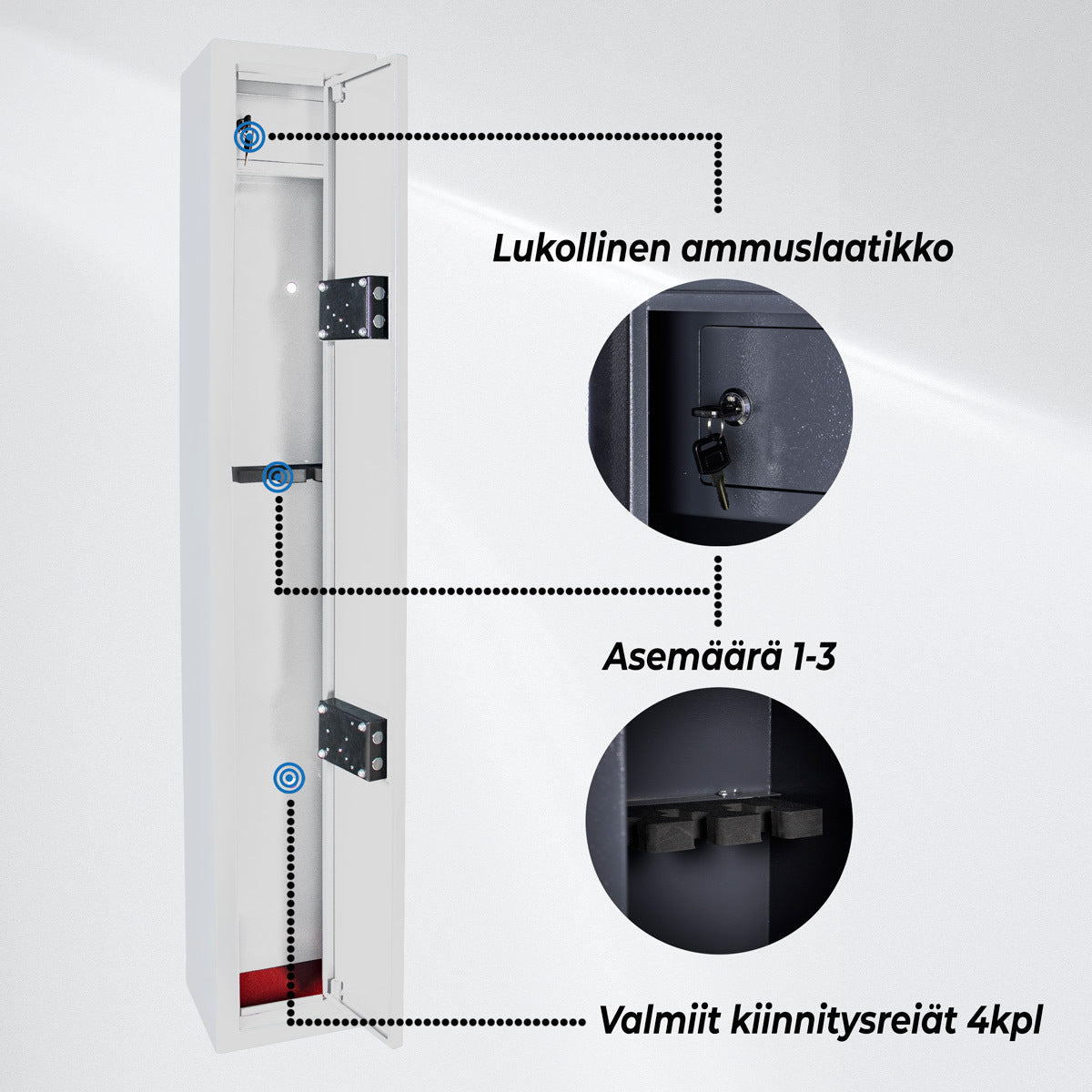 Lukollinen ammuslaatikko

Asemäärä 1-3

Valmiit kiinnitysreiät 4kpl