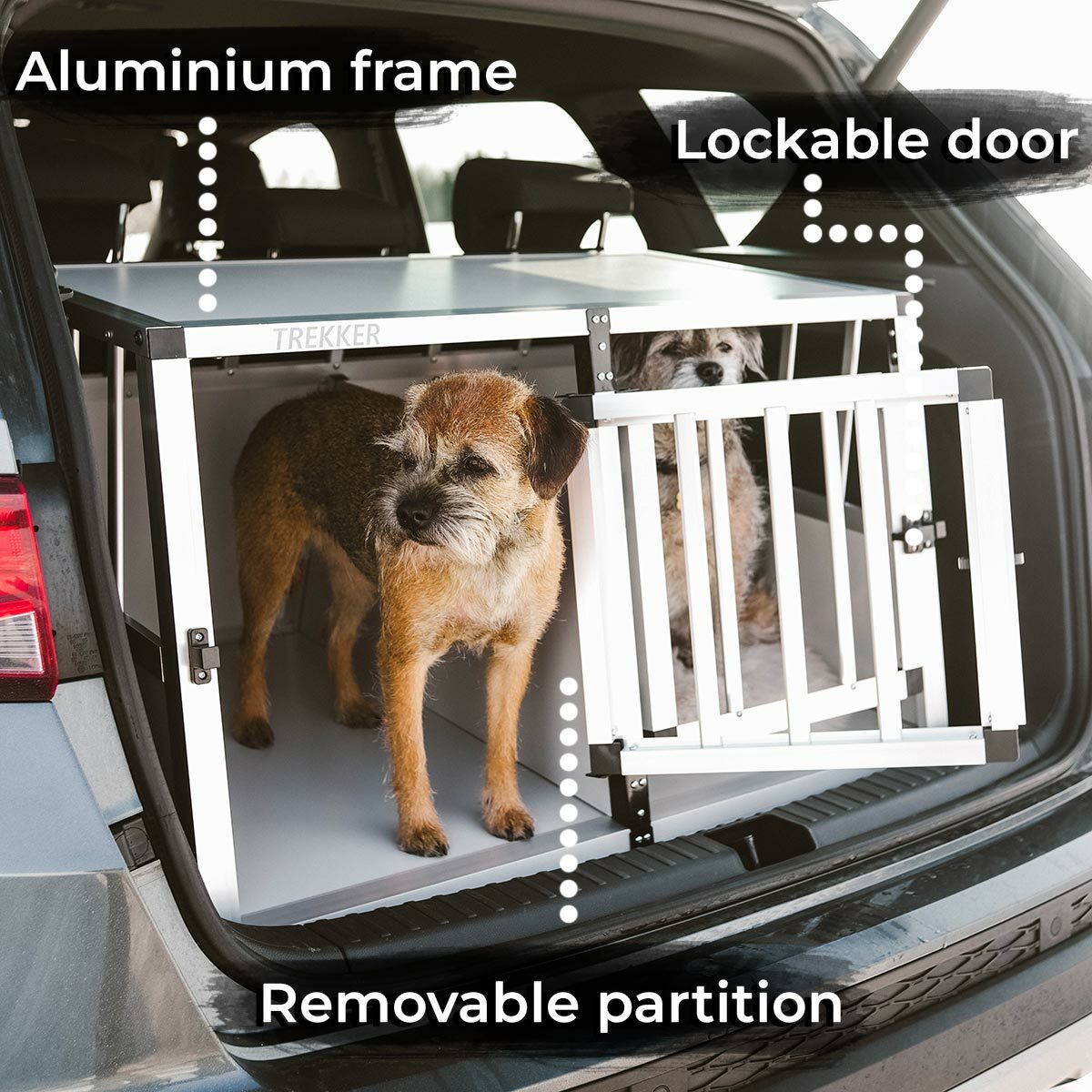 Aluminium frame

Lockable door

TREKKER

Removable partition